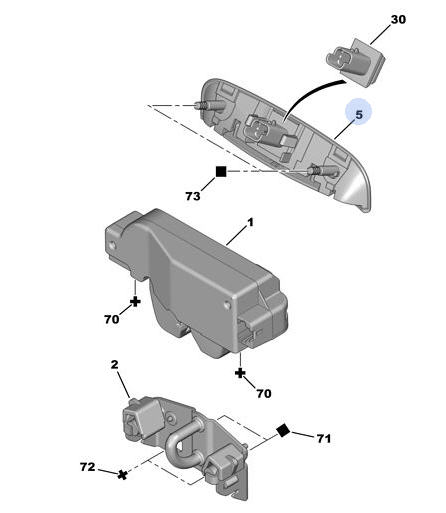 30

5

73

1

70

70

2

71

72